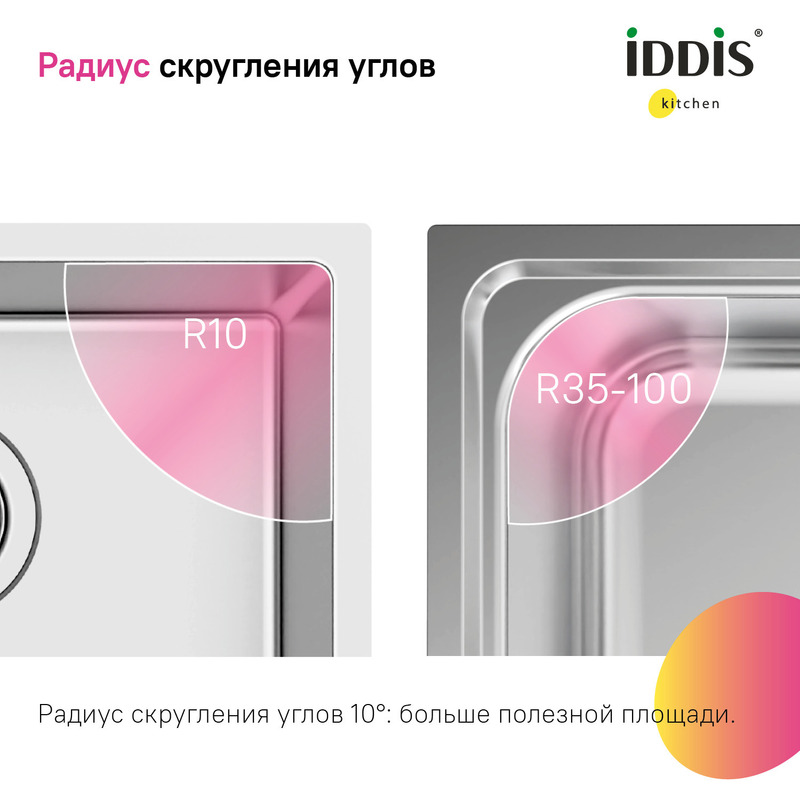 Радиус скругления углов

iDDiS®
kitchen

R10

R35-100

Радиус скругления углов 10°: больше полезной площади.