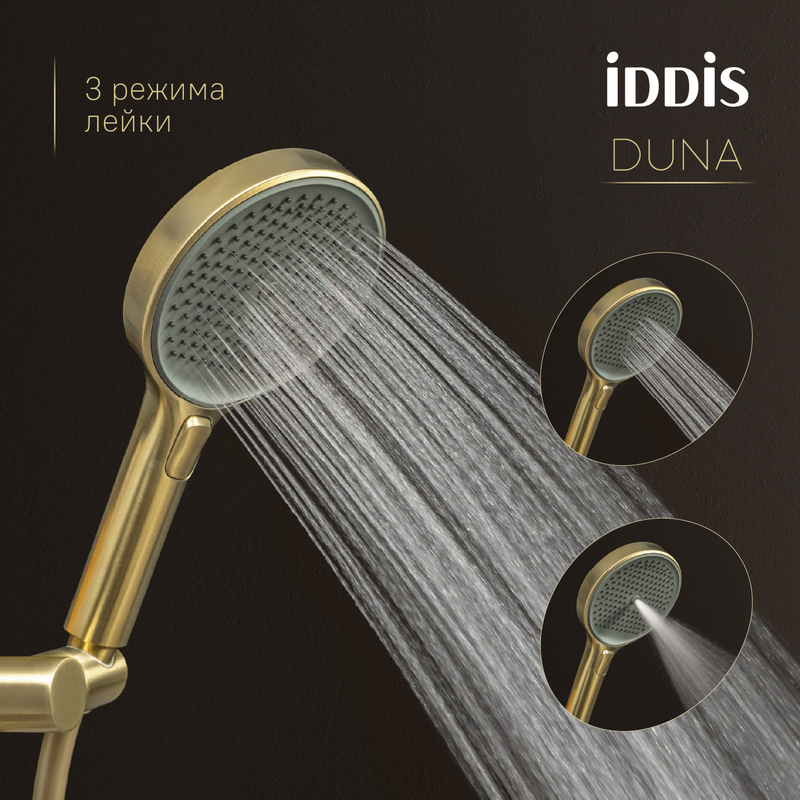 3 режима лейки

iDDiS

DUNA