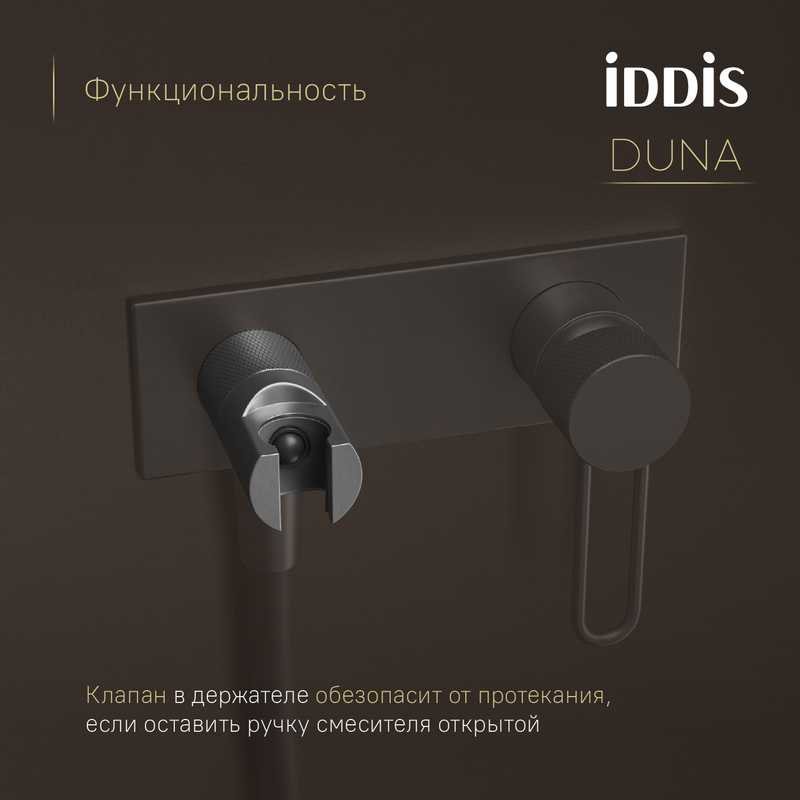 Функциональность

iDDiS

DUNA

Клапан в держателе обезопасит от протекания, если оставить ручку смесителя открытой