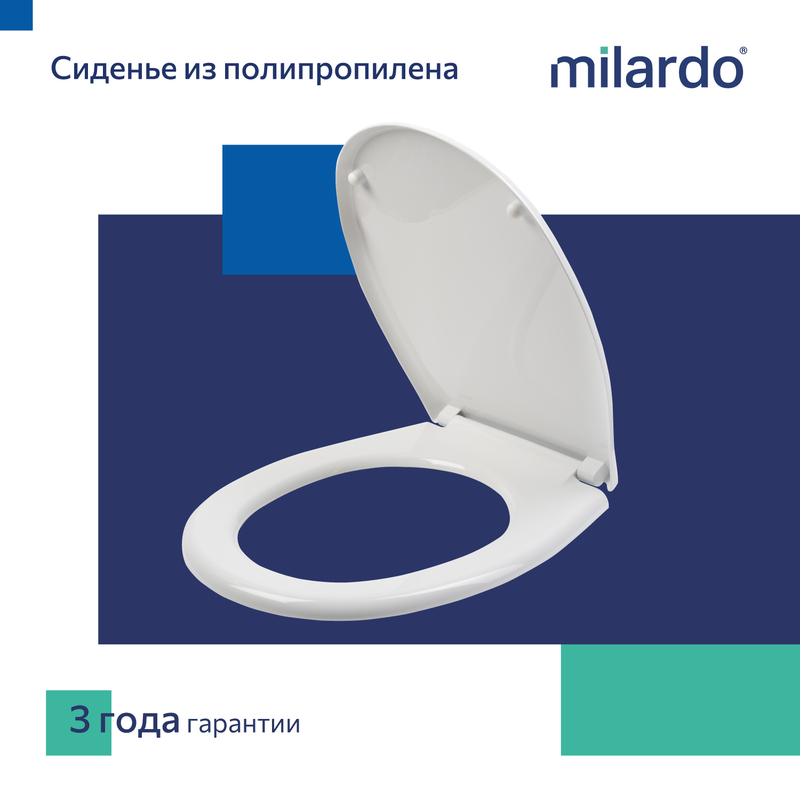 Сиденье из полипропилена

milardo®

3 года гарантии