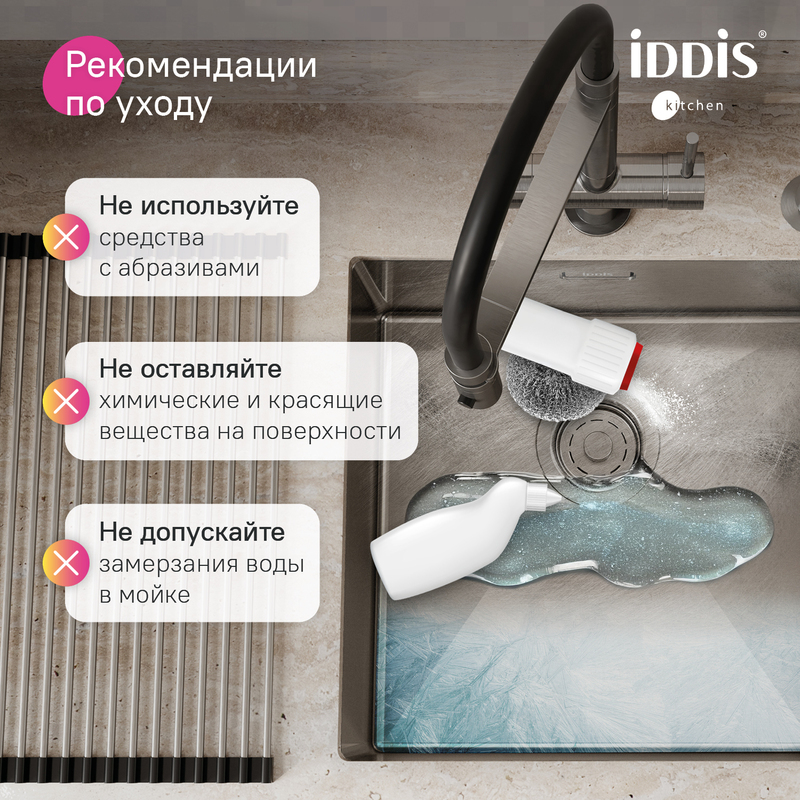 Рекомендации по уходу

iDDiS®
kitchen

Не используйте средства с абразивами

Не оставляйте химические и красящие вещества на поверхности

Не допускайте замерзания воды в мойке