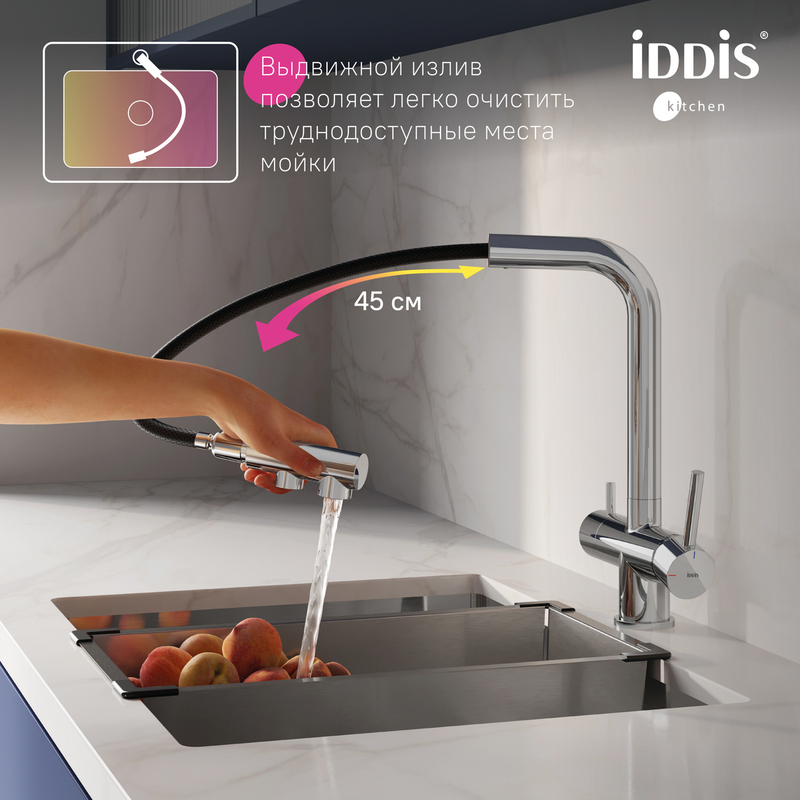 Выдвижной излив позволяет легко очистить труднодоступные места мойки

iDDiS®
kitchen

45 см

iDDiS