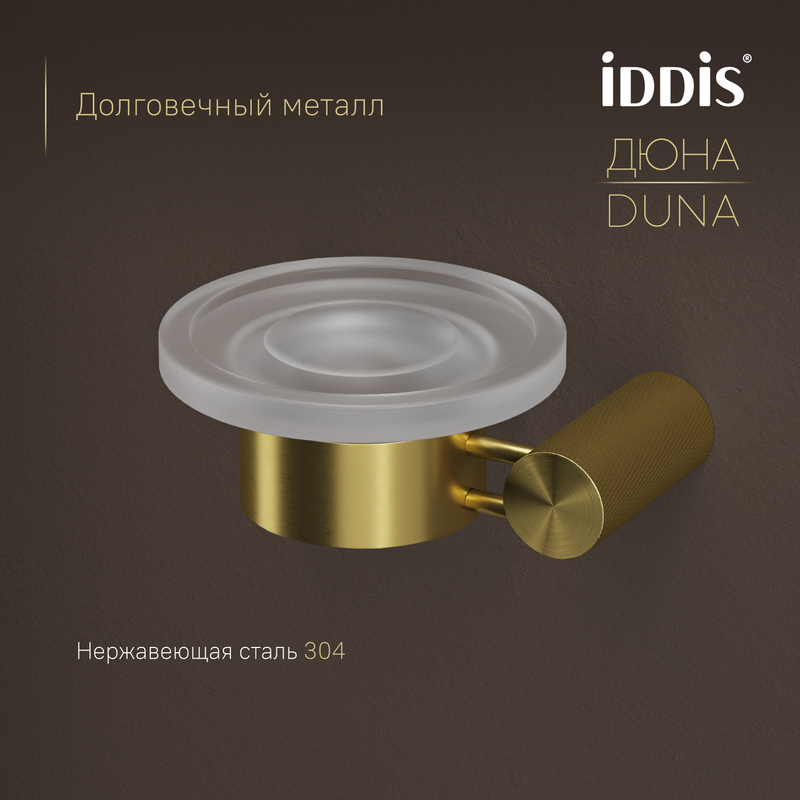 Долговечный металл

iDDiS®

ДЮНА
DUNA

Нержавеющая сталь 304