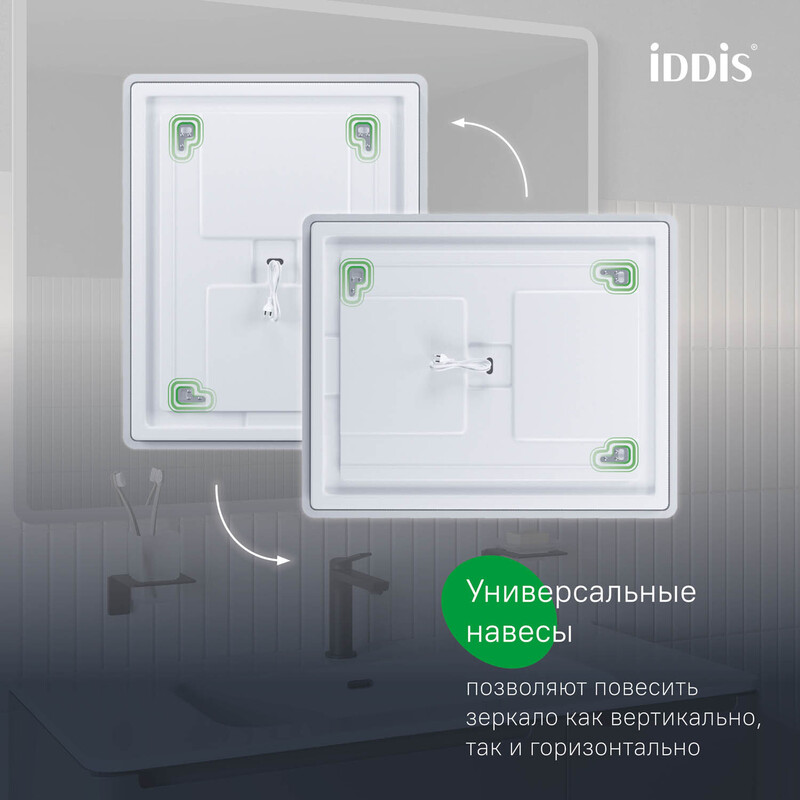 iDDiS®

Универсальные навесы

позволяют повесить зеркало как вертикально, так и горизонтально