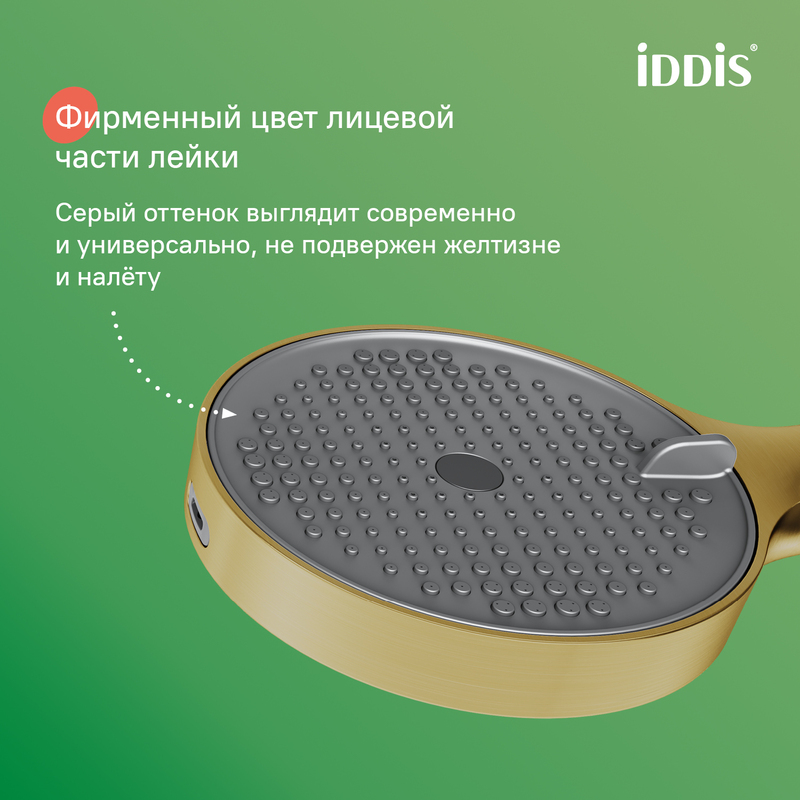 iDDiS®

Фирменный цвет лицевой части лейки

Серый оттенок выглядит современно и универсально, не подвержен желтизне и налёту