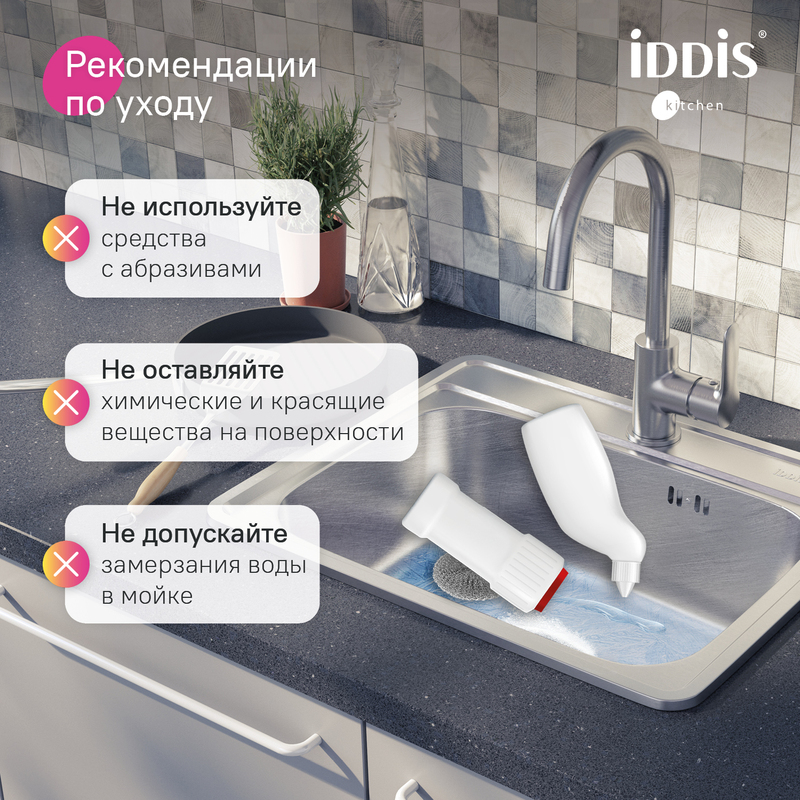 Рекомендации по уходу

iDDiS®
kitchen

Не используйте средства с абразивами

Не оставляйте химические и красящие вещества на поверхности

Не допускайте замерзания воды в мойке