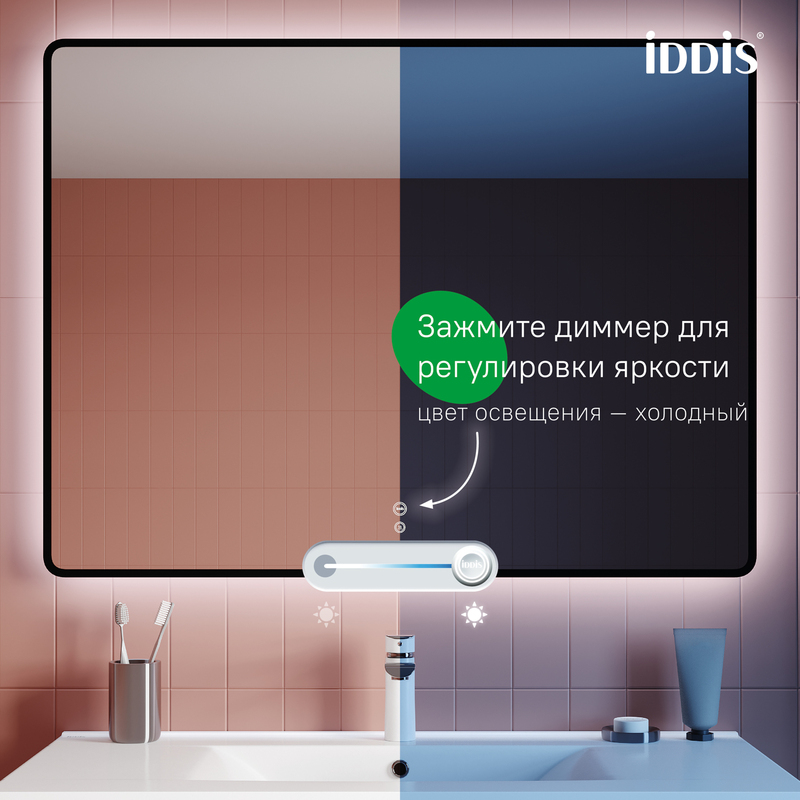 iDDiS®

Зажмите диммер для регулировки яркости

цвет освещения — холодный

iddis