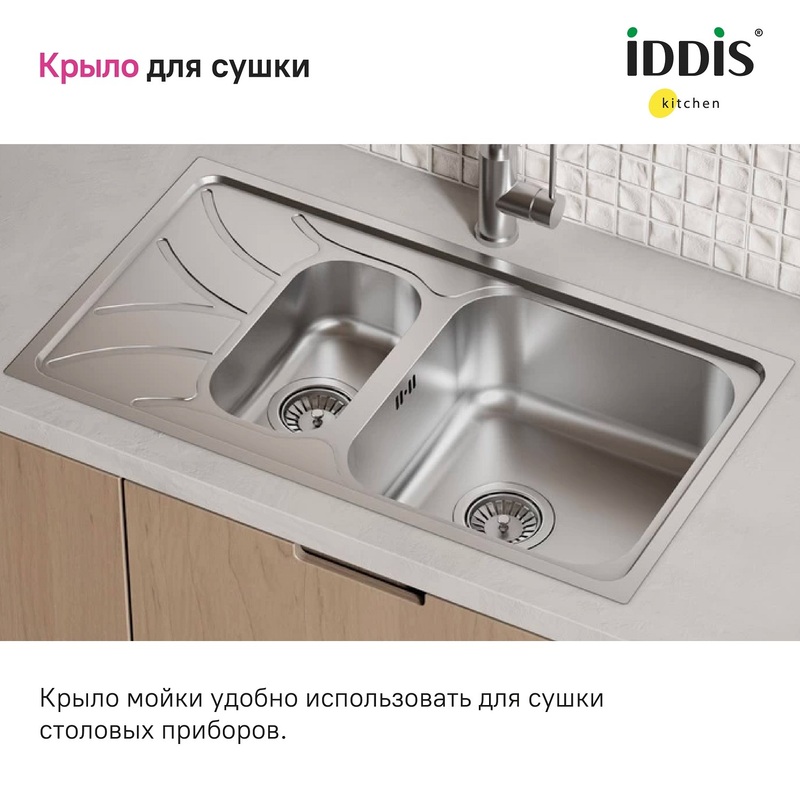 Крыло для сушки

iDDiS®
kitchen

Крыло мойки удобно использовать для сушки столовых приборов.