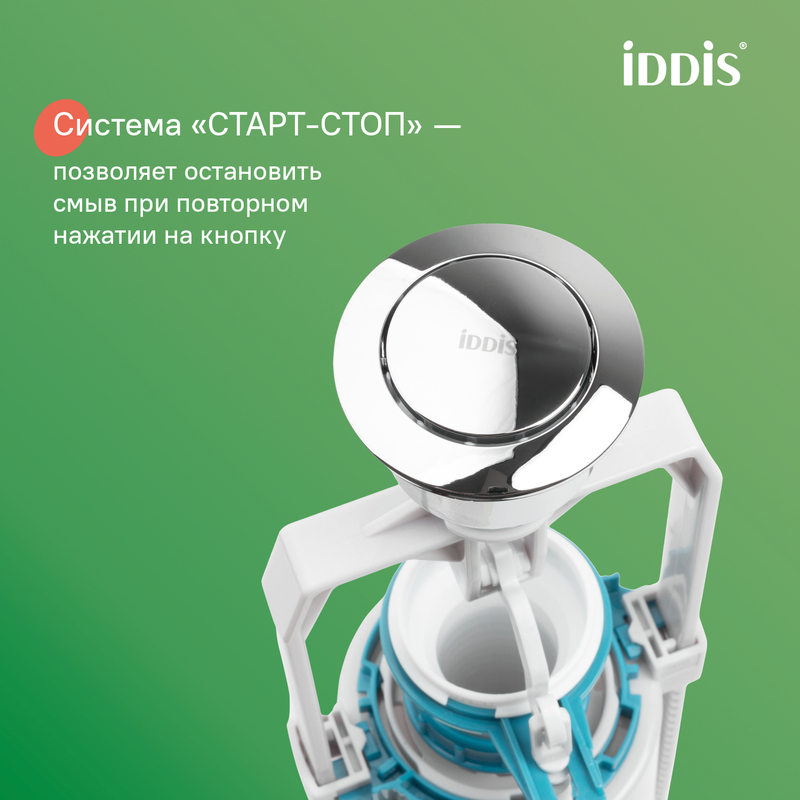 iDDiS®

Система «СТАРТ-СТОП» —
позволяет остановить смыв при повторном нажатии на кнопку

iDDiS