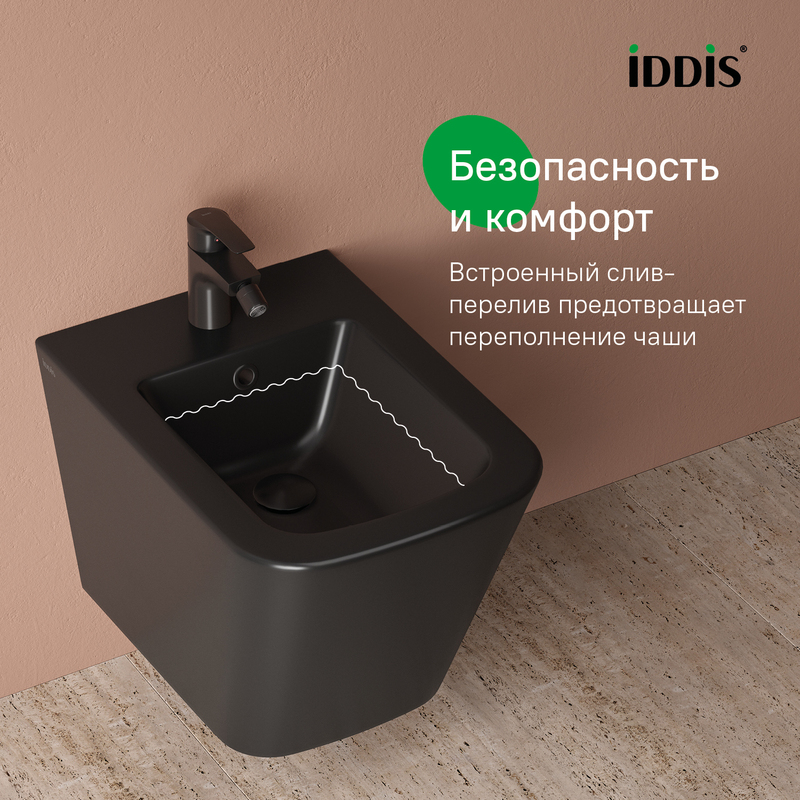 iDDiS®

Безопасность и комфорт

Встроенный слив-перелив предотвращает переполнение чаши