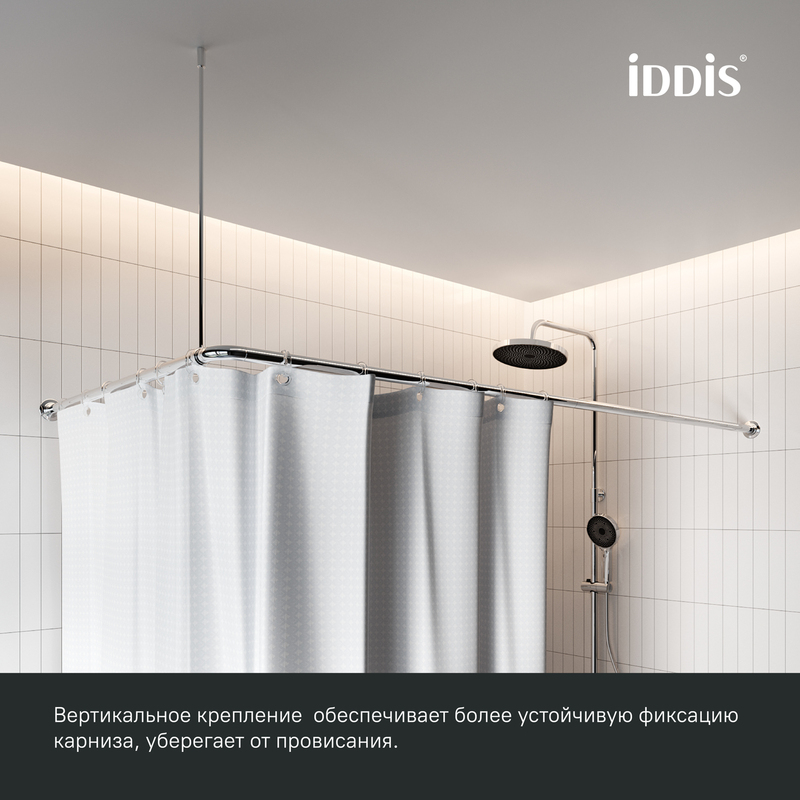 iDDiS®

Вертикальное крепление обеспечивает более устойчивую фиксацию карниза, уберегает от провисания.