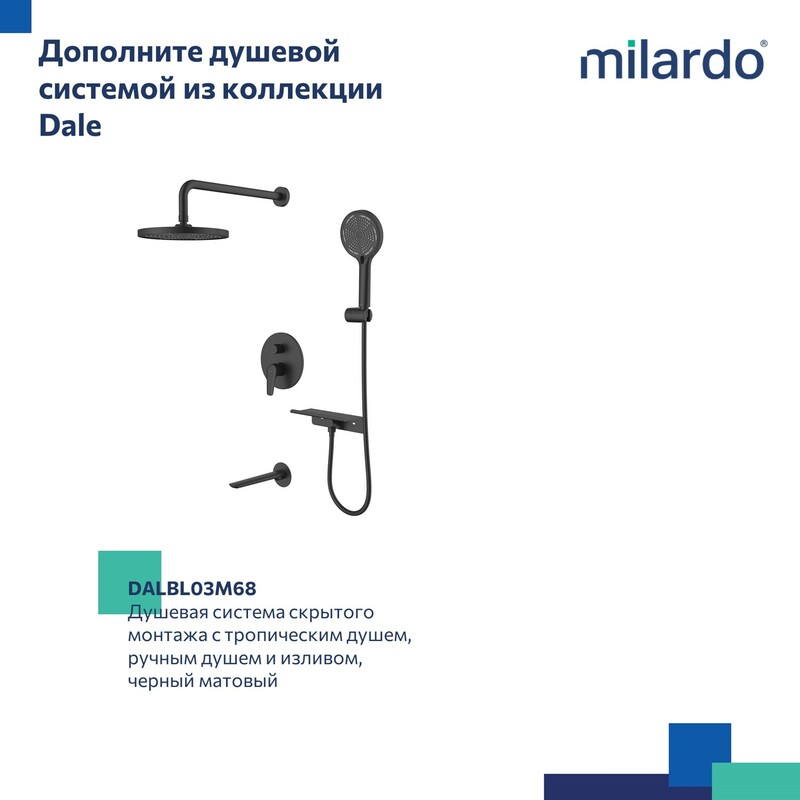 Дополните душевой системой из коллекции Dale

milardo®

DALBL03M68
Душевая система скрытого монтажа с тропическим душем, ручным душем и изливом, черный матовый