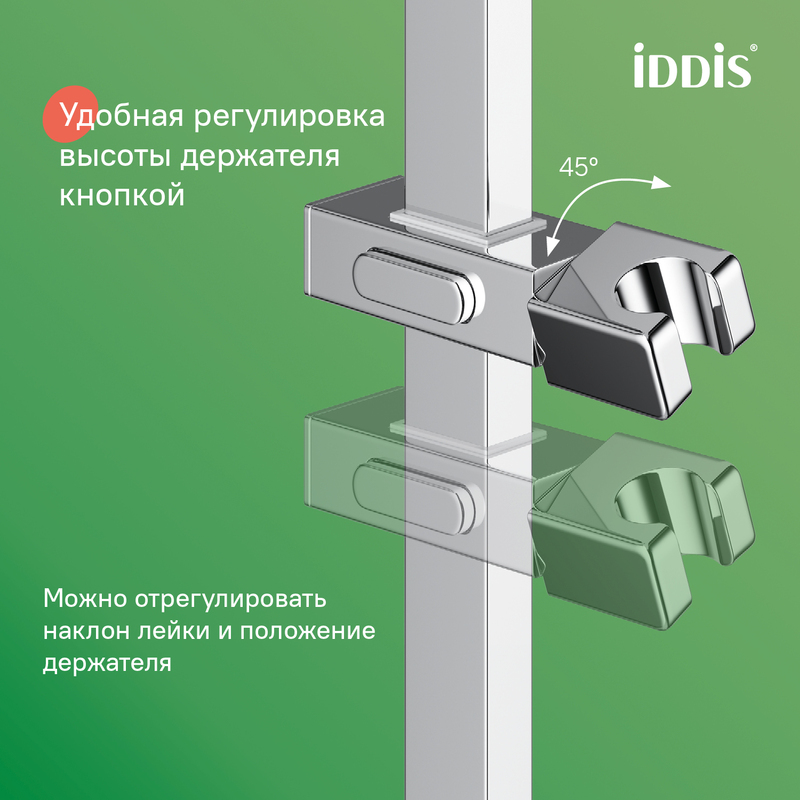 iDDiS®

Удобная регулировка высоты держателя кнопкой

45°

Можно отрегулировать наклон лейки и положение держателя