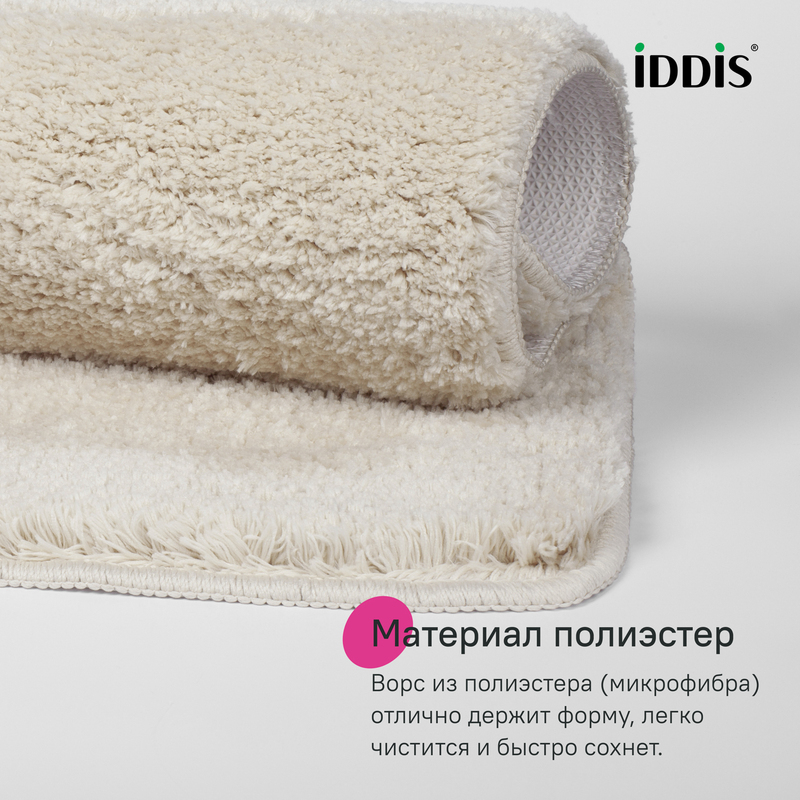 IDDIS®

Материал полиэстер

Ворс из полиэстера (микрофибра) отлично держит форму, легко чистится и быстро сохнет.