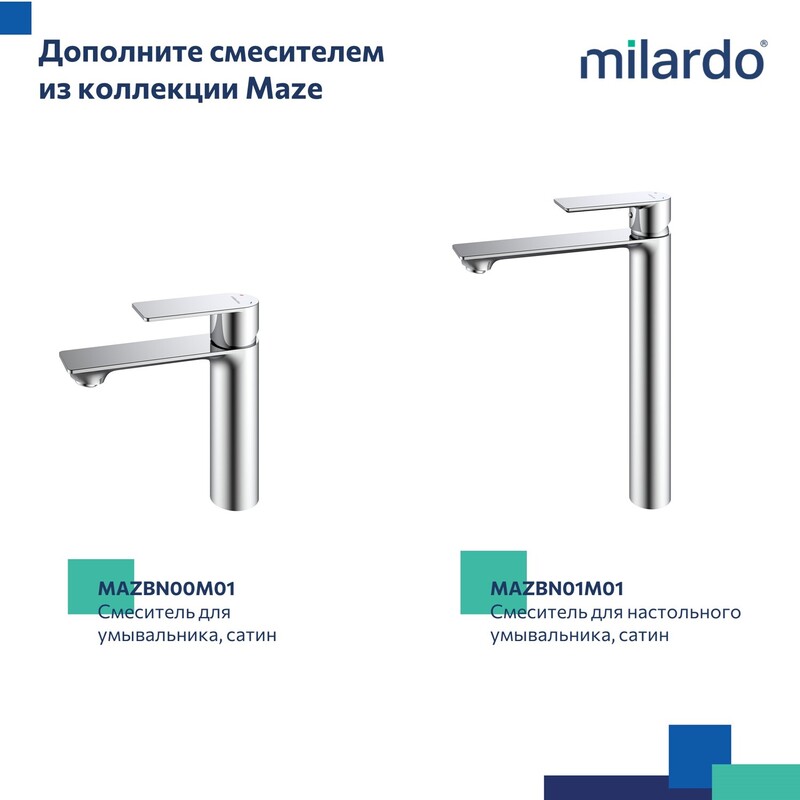 Дополните смесителем из коллекции Maze

milardo®

MAZBN00M01
Смеситель для умывальника, сатин

MAZBN01M01
Смеситель для настольного умывальника, сатин