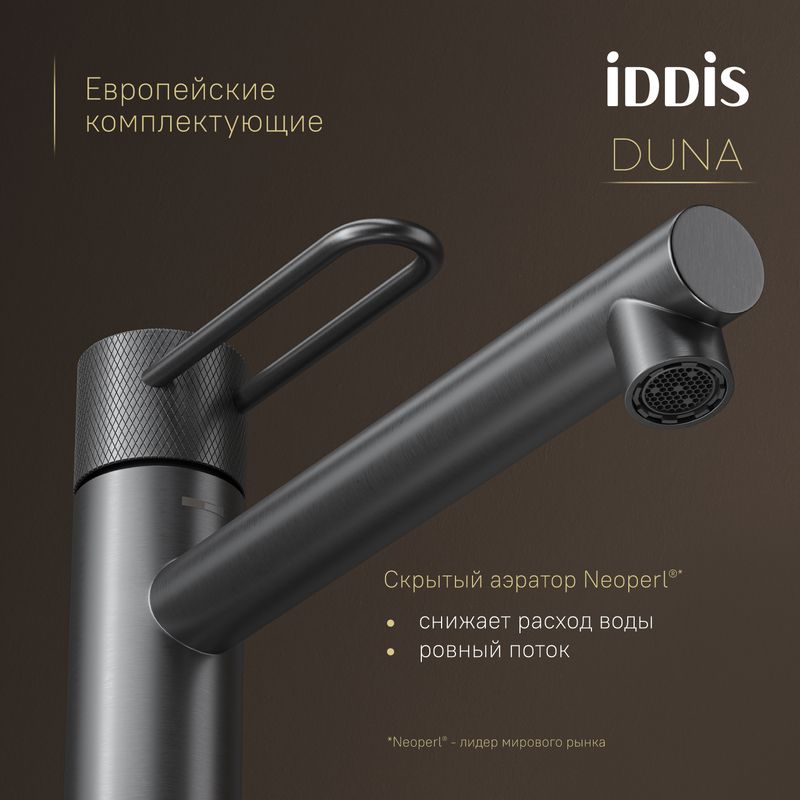 Европейские комплектующие

iDDiS

DUNA

Скрытый аэратор Neoperl®*

• снижает расход воды
• ровный поток

*Neoperl® - лидер мирового рынка