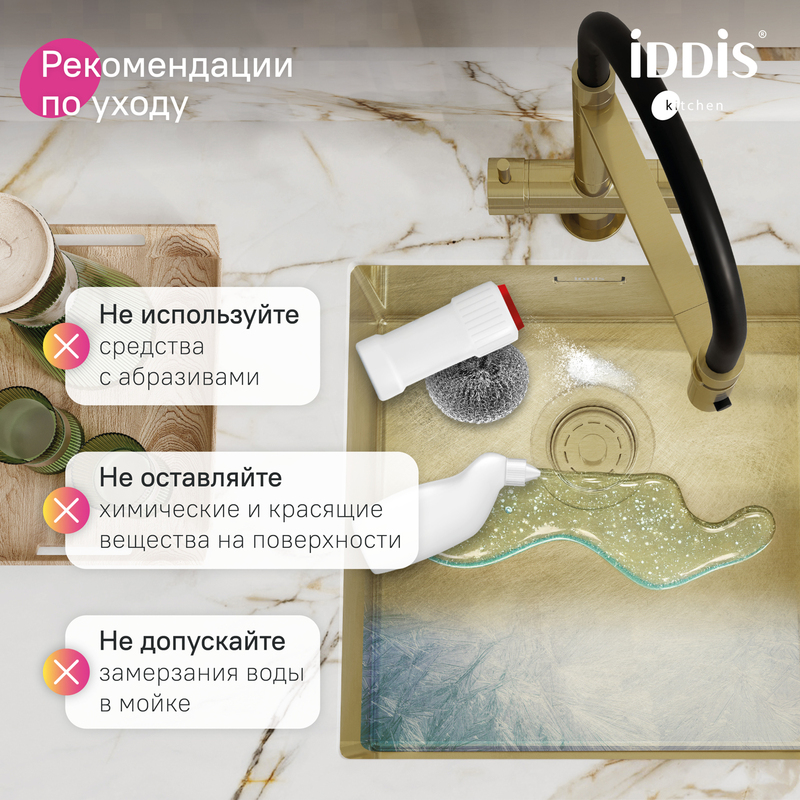 Рекомендации по уходу

iDDiS®
kitchen

Не используйте
средства с абразивами

Не оставляйте
химические и красящие вещества на поверхности

Не допускайте
замерзания воды в мойке