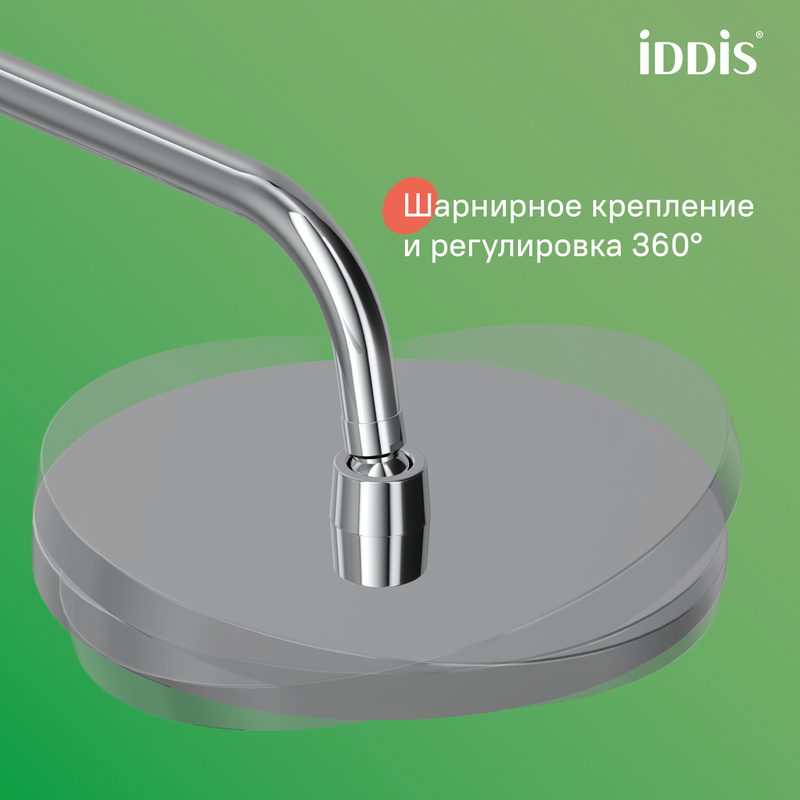 iDDiS®

Шарнирное крепление и регулировка 360°