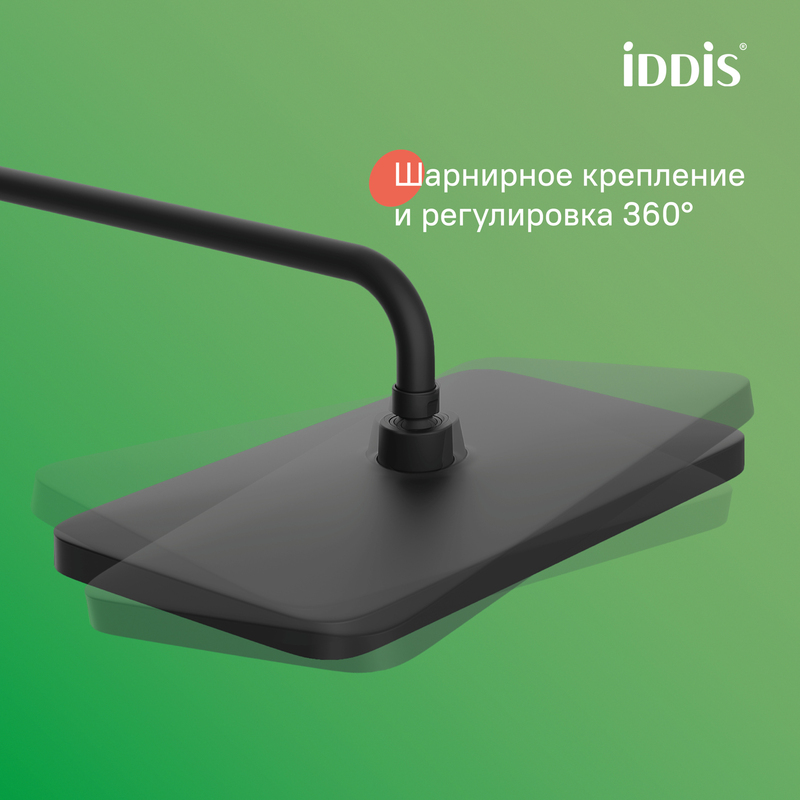 iDDiS®

Шарнирное крепление и регулировка 360°