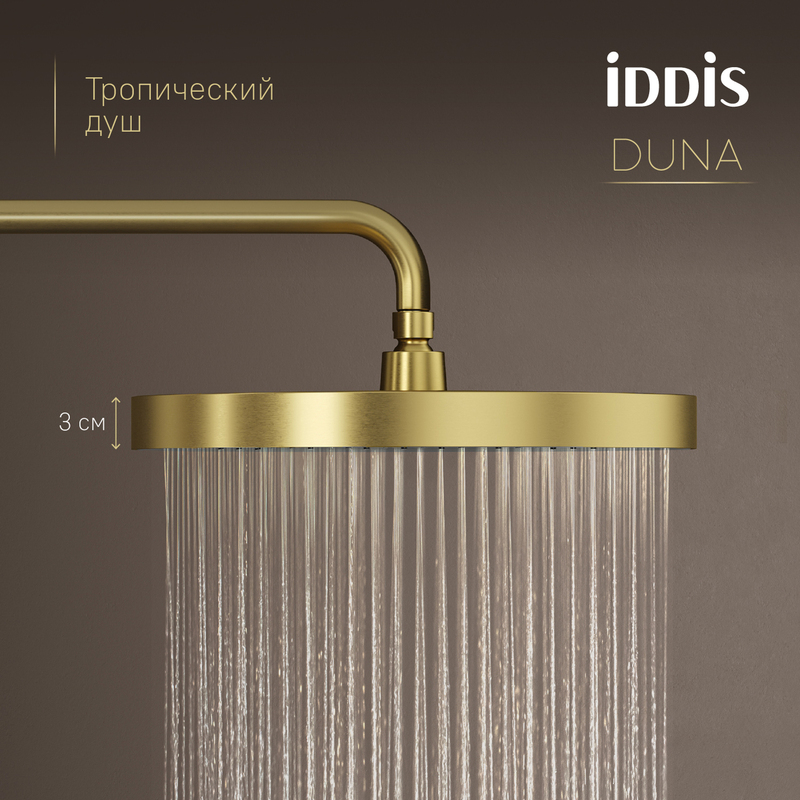 Тропический душ

iDDiS
DUNA

3 см