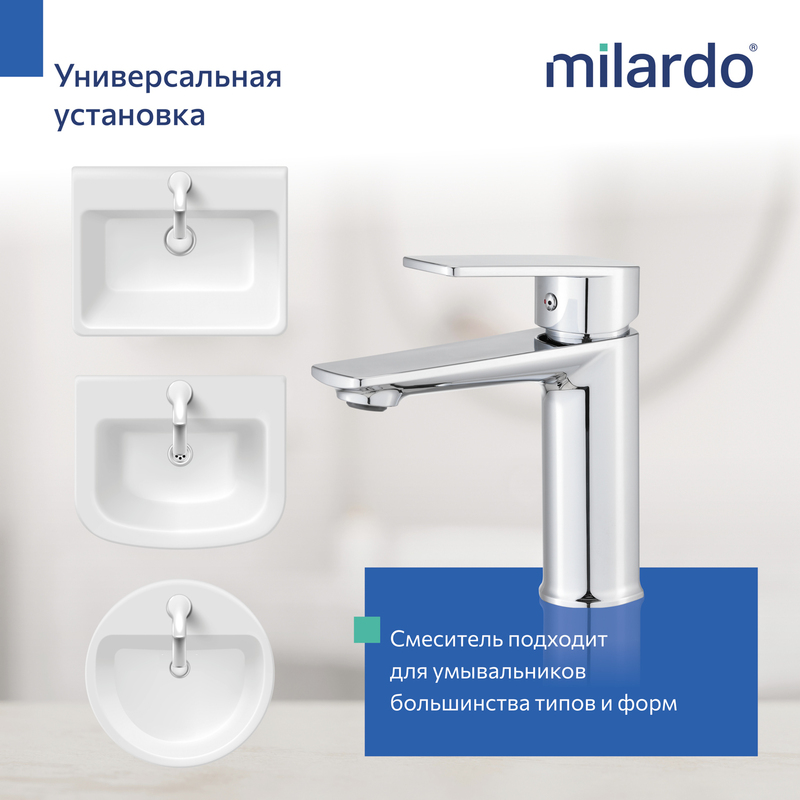 Универсальная установка

milardo®

Смеситель подходит для умывальников большинства типов и форм