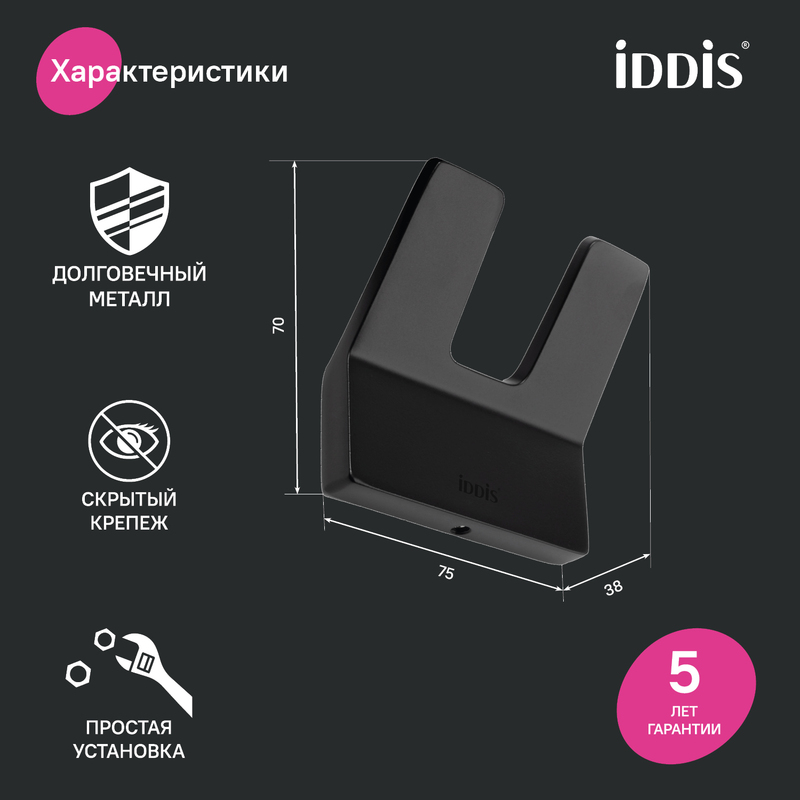 Характеристики

iDDiS®

ДОЛГОВЕЧНЫЙ МЕТАЛЛ

СКРЫТЫЙ КРЕПЕЖ

ПРОСТАЯ УСТАНОВКА

70

iDDiS

75

38

5
ЛЕТ
ГАРАНТИИ