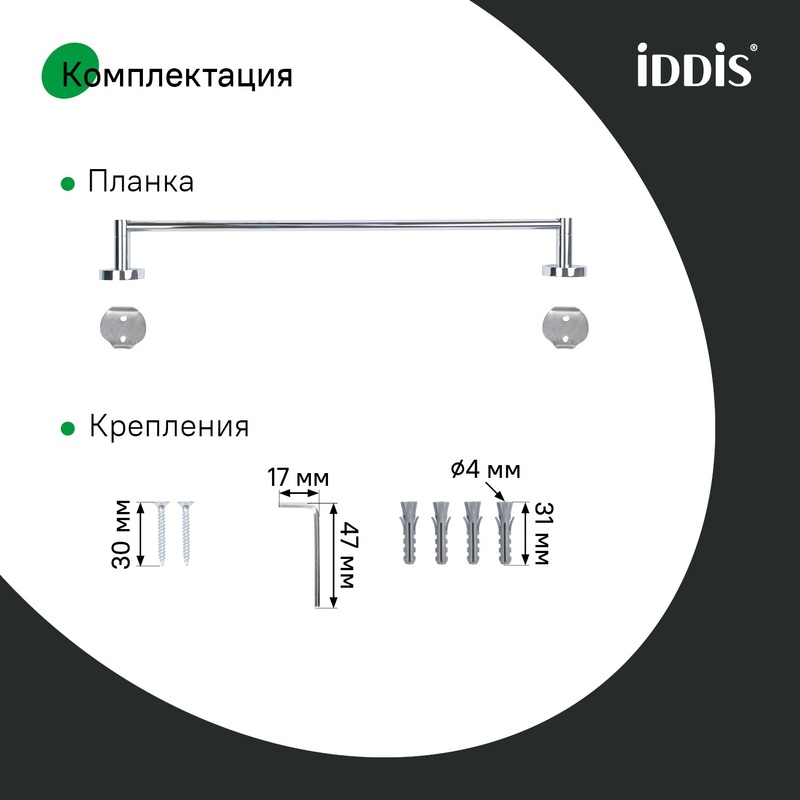 Комплектация

iDDiS®

Планка

Крепления

30 мм

17 мм

47 мм

ø4 мм

31 мм