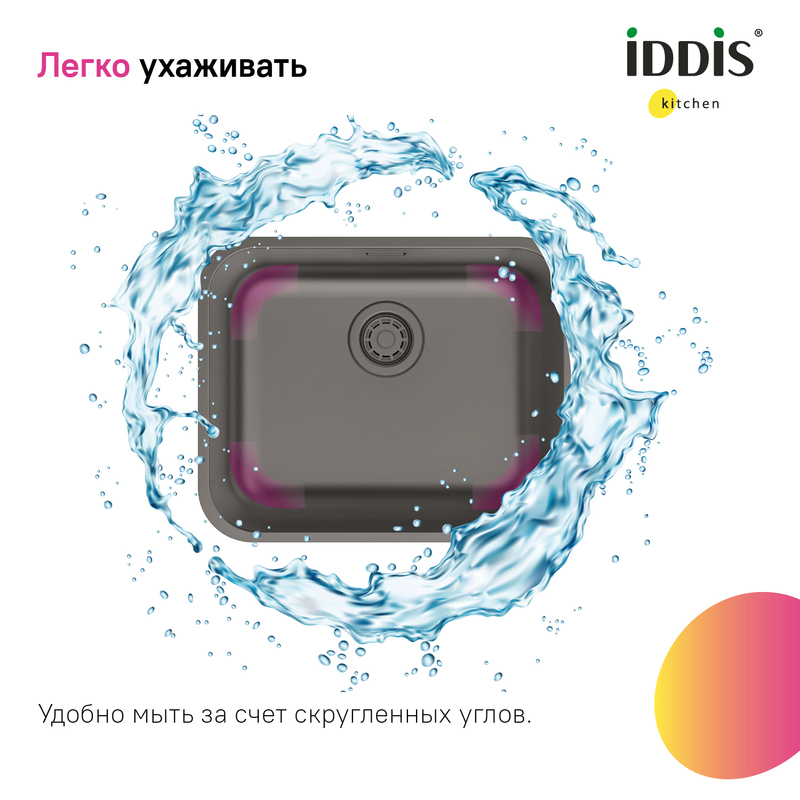 Легко ухаживать

iDDiS®
kitchen

Удобно мыть за счет скругленных углов.