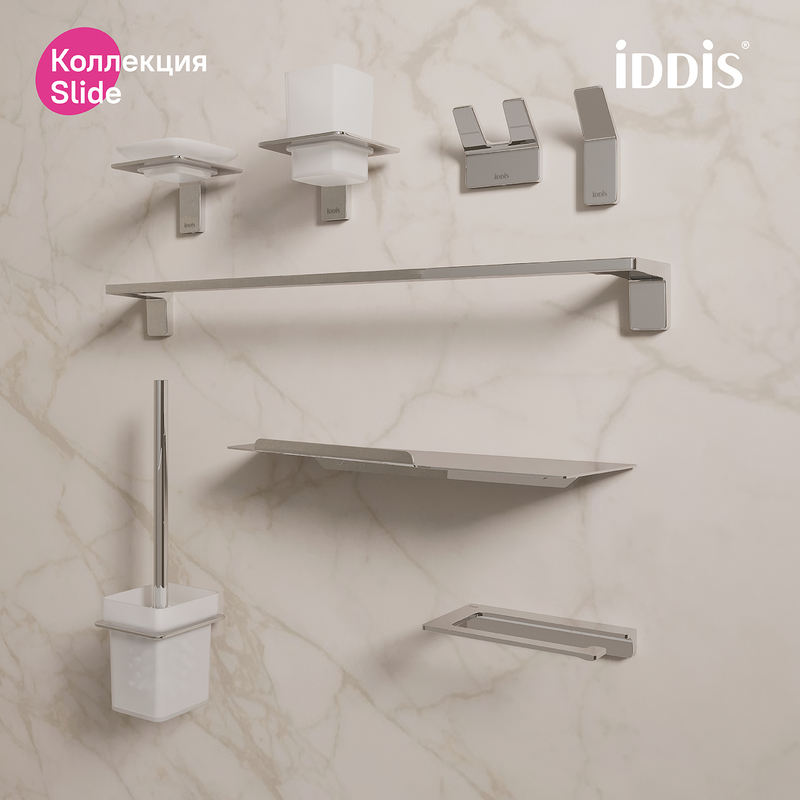 Коллекция Slide

iDDiS®

iddis

iddis

iddis

iddis