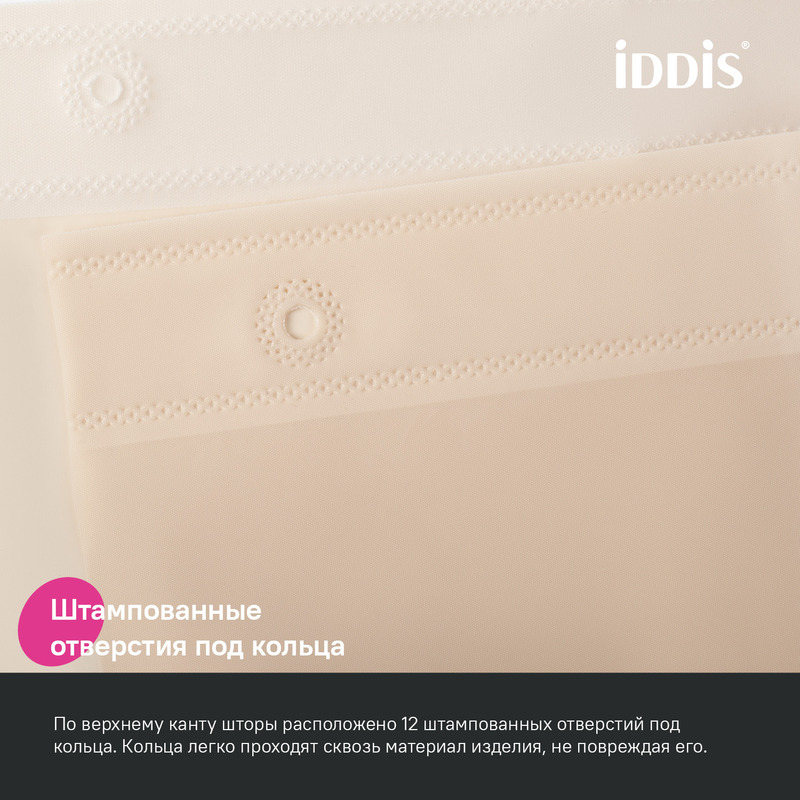 iDDiS®

Штампованные отверстия под кольца

По верхнему канту шторы расположено 12 штампованных отверстий под кольца. Кольца легко проходят сквозь материал изделия, не повреждая его.