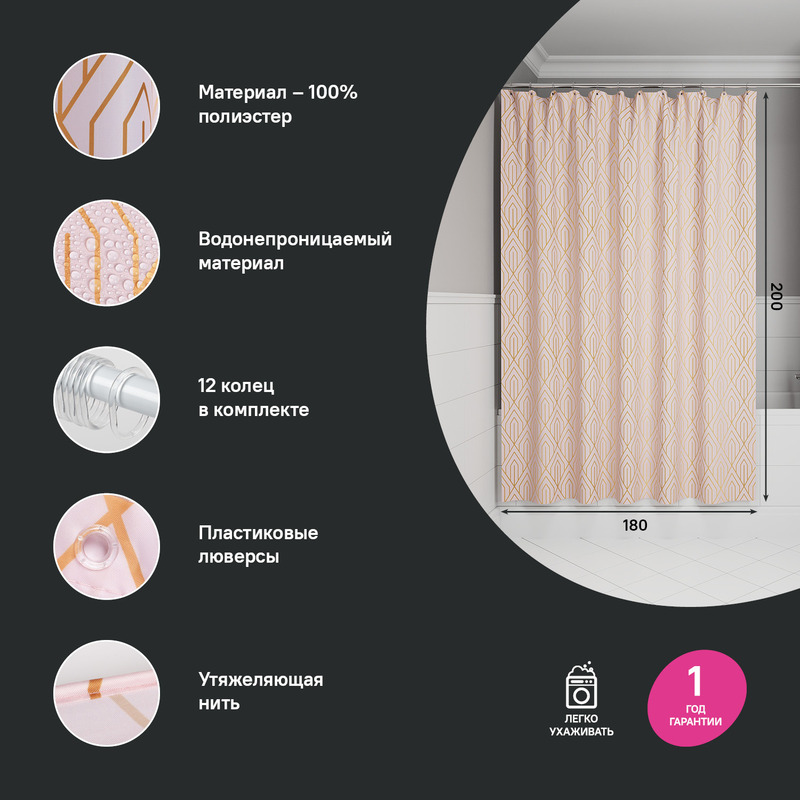 Материал – 100% полиэстер

Водонепроницаемый материал

12 колец в комплекте

Пластиковые люверсы

Утяжеляющая нить

200

180

ЛЕГКО УХАЖИВАТЬ

1 ГОД ГАРАНТИИ