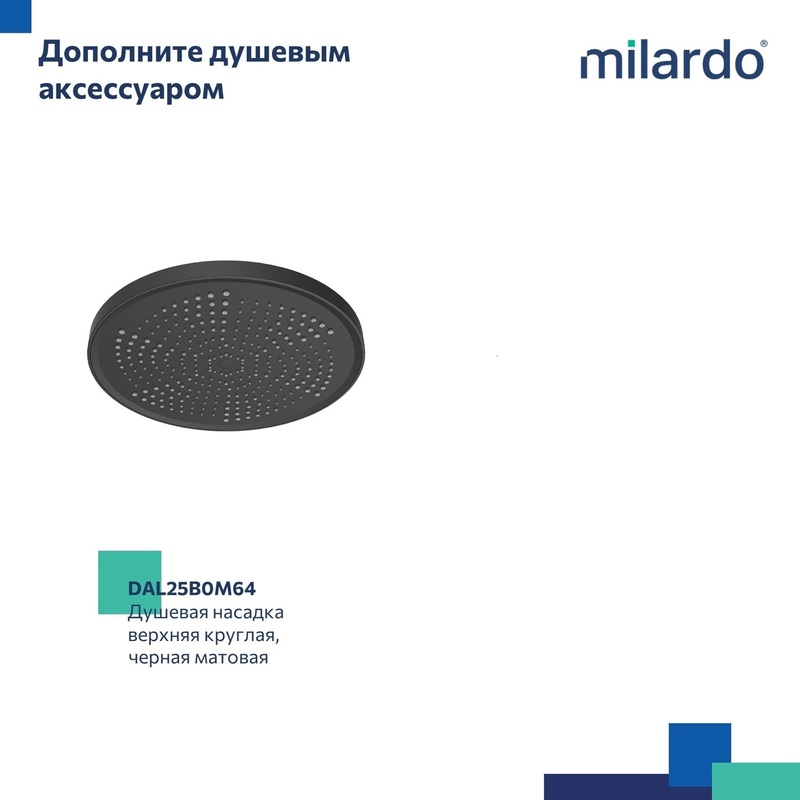 Дополните душевым аксессуаром

milardo®

DAL25B0M64
Душевая насадка верхняя круглая, черная матовая