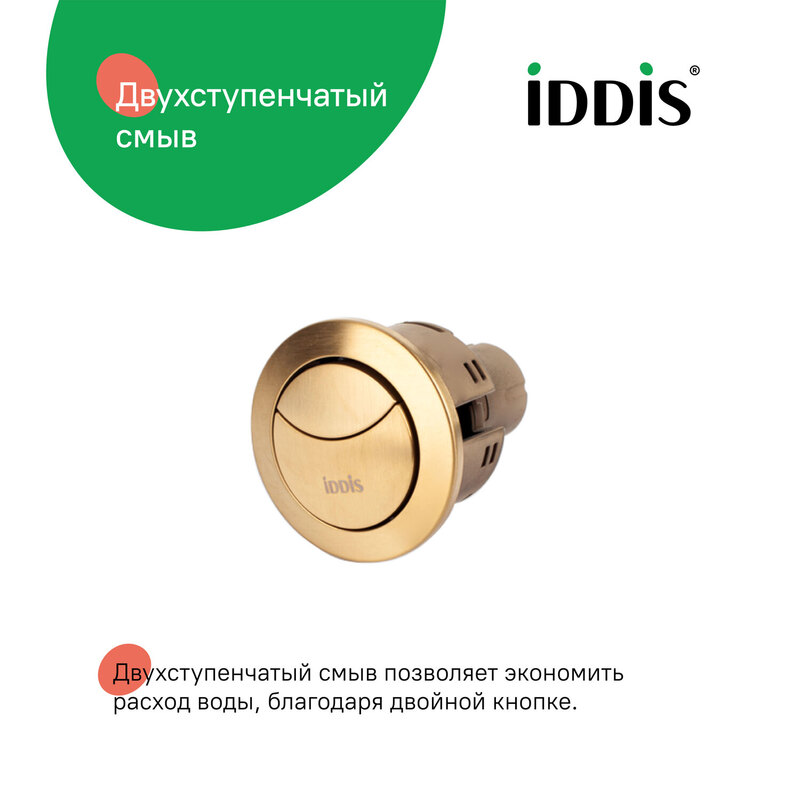 Двухступенчатый смыв

iDDiS®

iDDiS

Двухступенчатый смыв позволяет экономить расход воды, благодаря двойной кнопке.