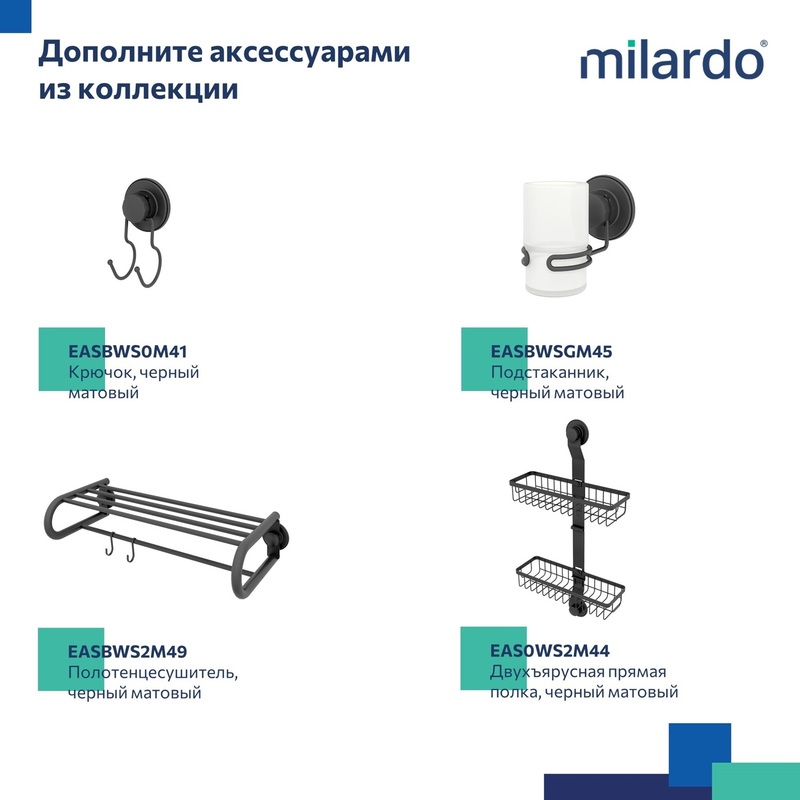 Дополните аксессуарами из коллекции

milardo®

EASBWS0M41
Крючок, черный матовый

EASBWSGM45
Подстаканник, черный матовый

EASBWS2M49
Полотенцесушитель, черный матовый

EAS0WS2M44
Двухъярусная прямая полка, черный матовый