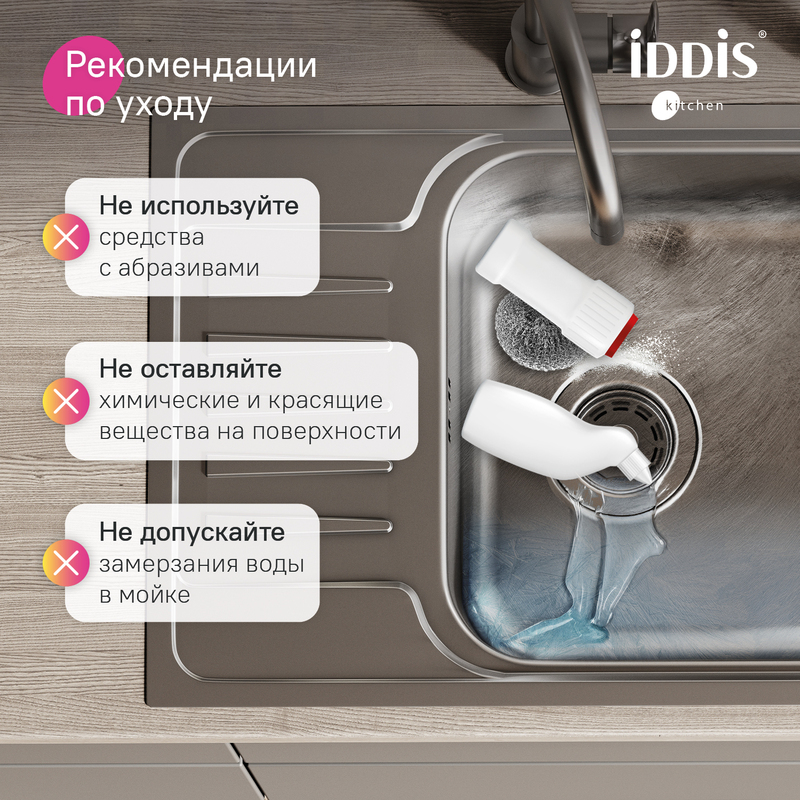 Рекомендации по уходу

iDDiS®
kitchen

Не используйте средства с абразивами

Не оставляйте химические и красящие вещества на поверхности

Не допускайте замерзания воды в мойке