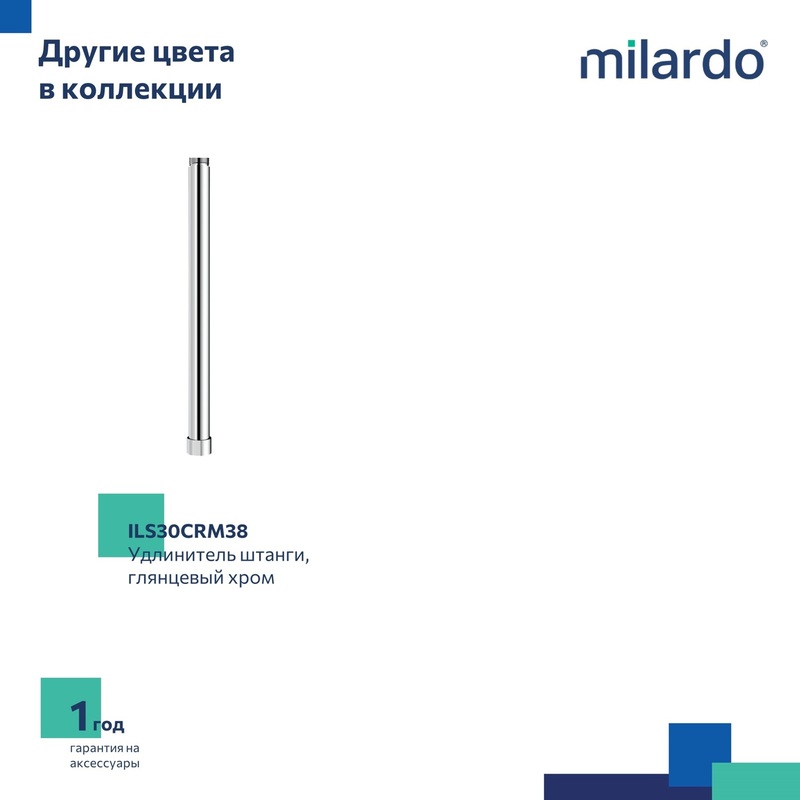 Другие цвета в коллекции

milardo®

ILS30CRM38
Удлинитель штанги, глянцевый хром

1 год
гарантия на аксессуары