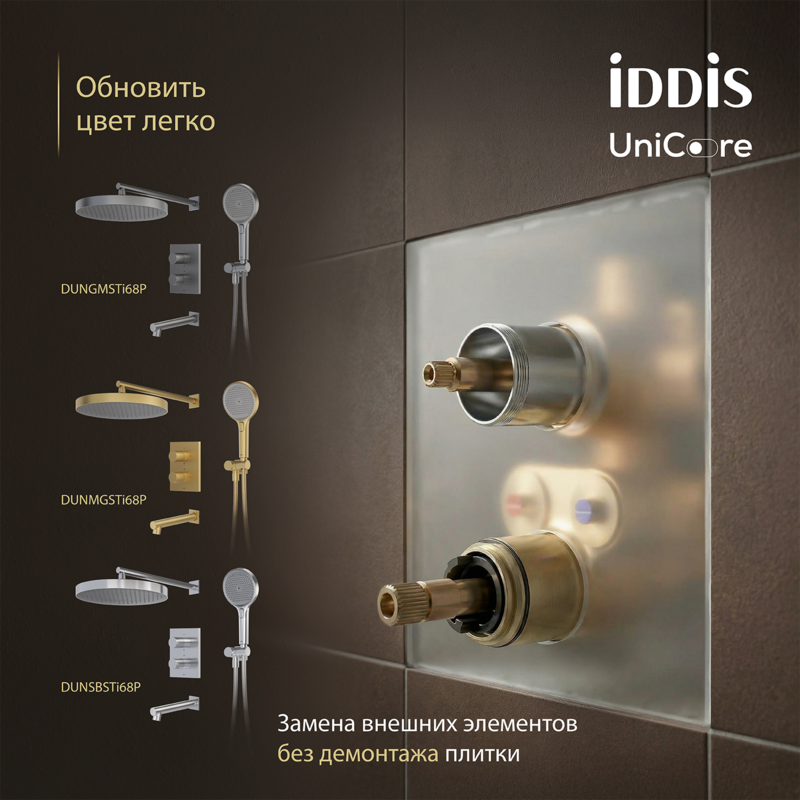 Обновить цвет легко

iDDiS
UniCore

DUNGMSTi68P

DUNMGSTi68P

DUNSBSTi68P

Замена внешних элементов без демонтажа плитки