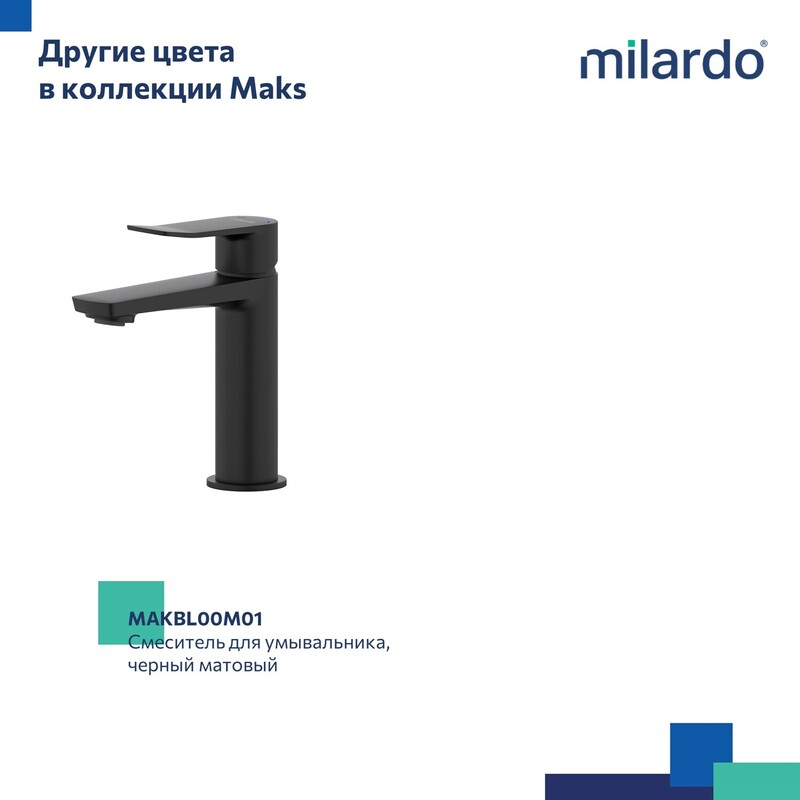 Другие цвета в коллекции Maks

milardo®

MAKBL00M01
Смеситель для умывальника, черный матовый