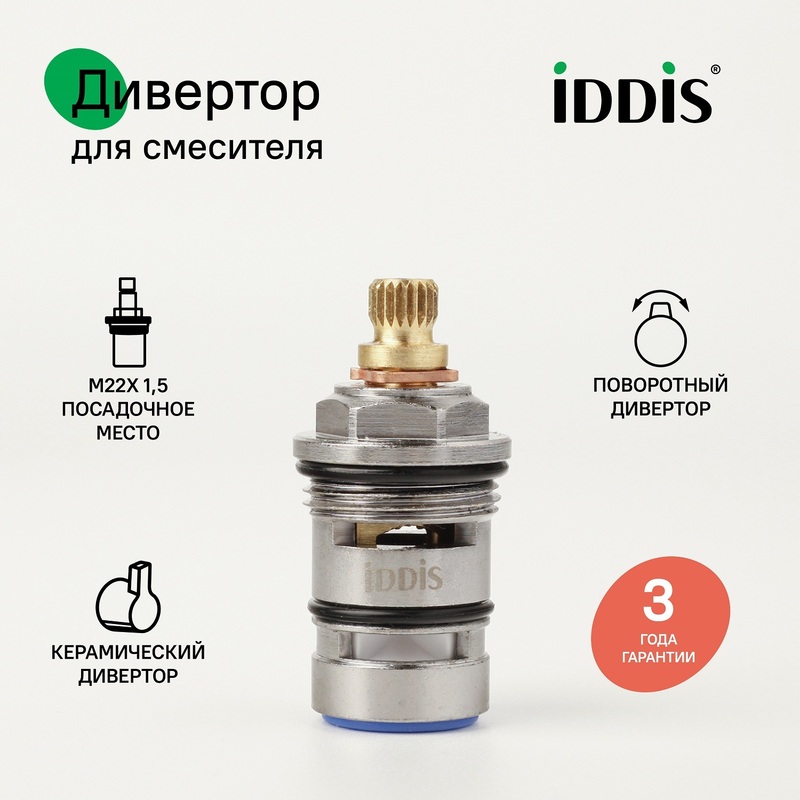 Дивертор
для смесителя

iDDiS®

M22X 1,5
ПОСАДОЧНОЕ
МЕСТО

ПОВОРОТНЫЙ
ДИВЕРТОР

iDDiS

КЕРАМИЧЕСКИЙ
ДИВЕРТОР

3
ГОДА
ГАРАНТИИ