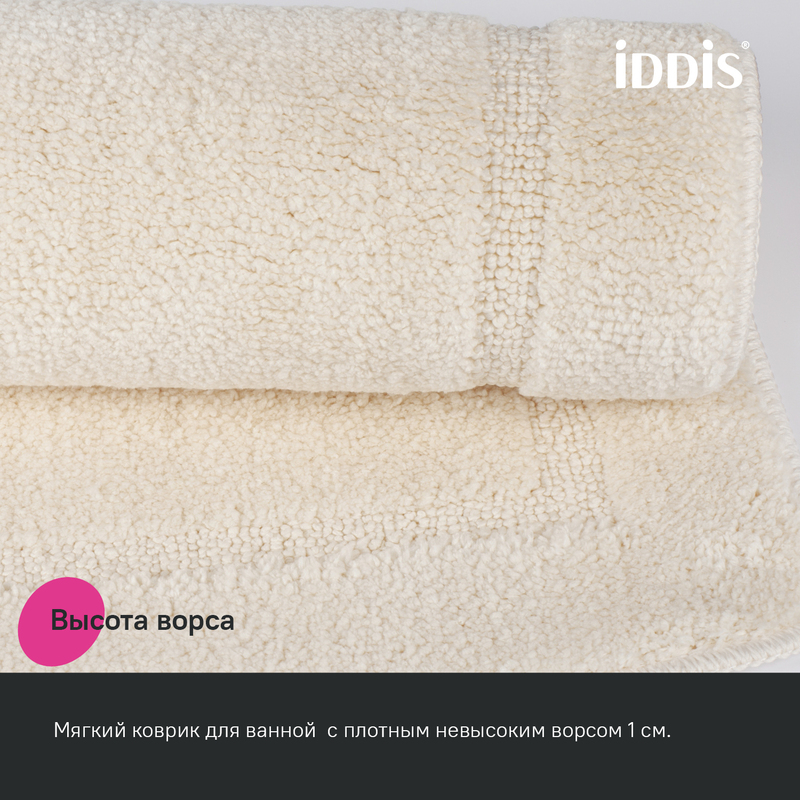 iDDiS®

Высота ворса

Мягкий коврик для ванной с плотным невысоким ворсом 1 см.