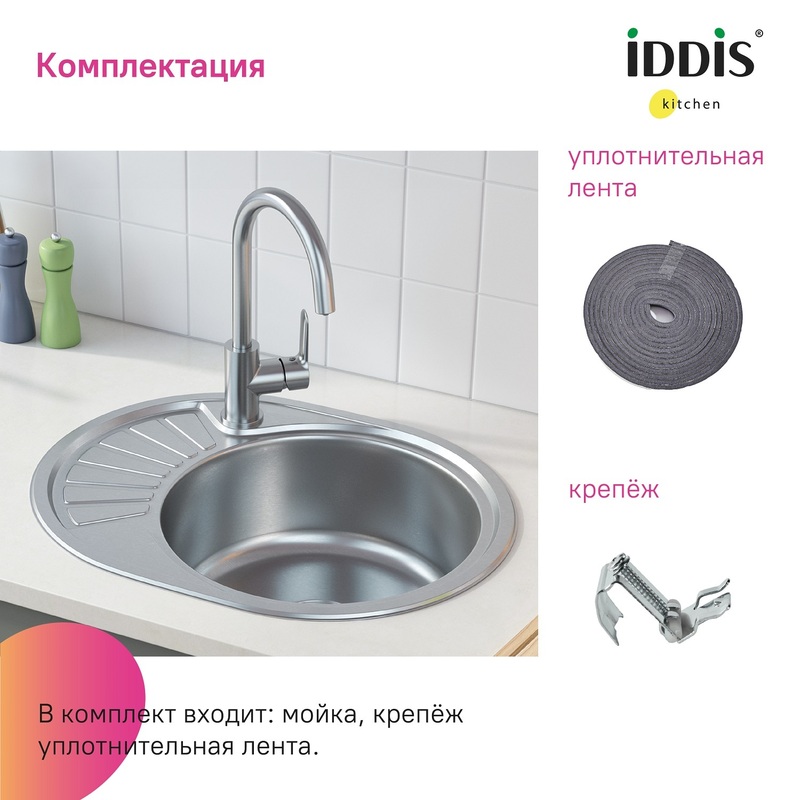 Комплектация

iDDIS®
kitchen

уплотнительная лента

крепёж

В комплект входит: мойка, крепёж уплотнительная лента.