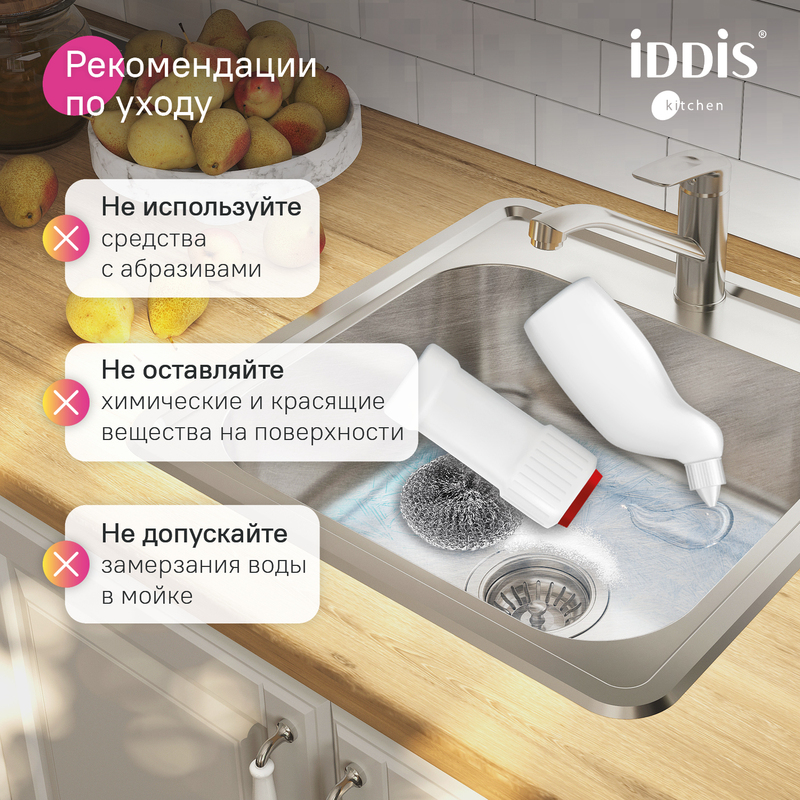 Рекомендации по уходу

iDDiS®
kitchen

Не используйте средства с абразивами

Не оставляйте химические и красящие вещества на поверхности

Не допускайте замерзания воды в мойке