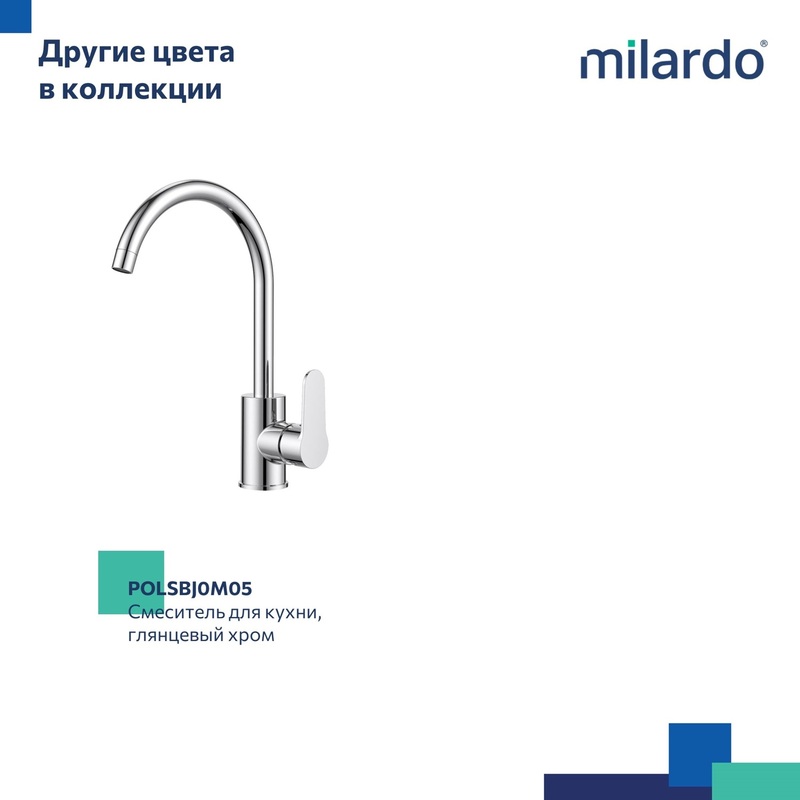 Другие цвета в коллекции

milardo®

POLSBJ0M05
Смеситель для кухни, глянцевый хром