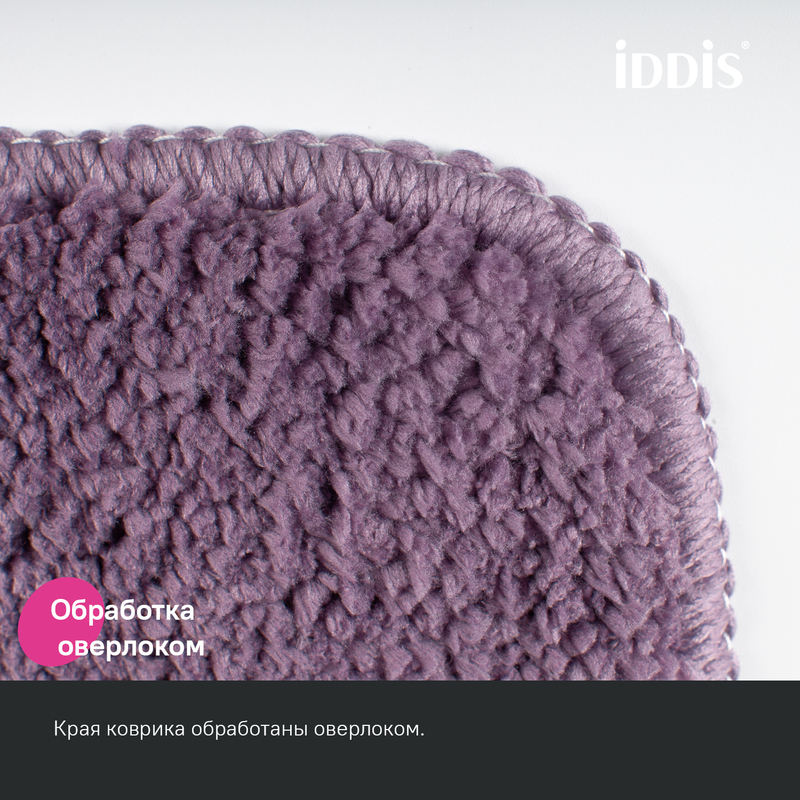 iDDiS®

Обработка оверлоком

Края коврика обработаны оверлоком.