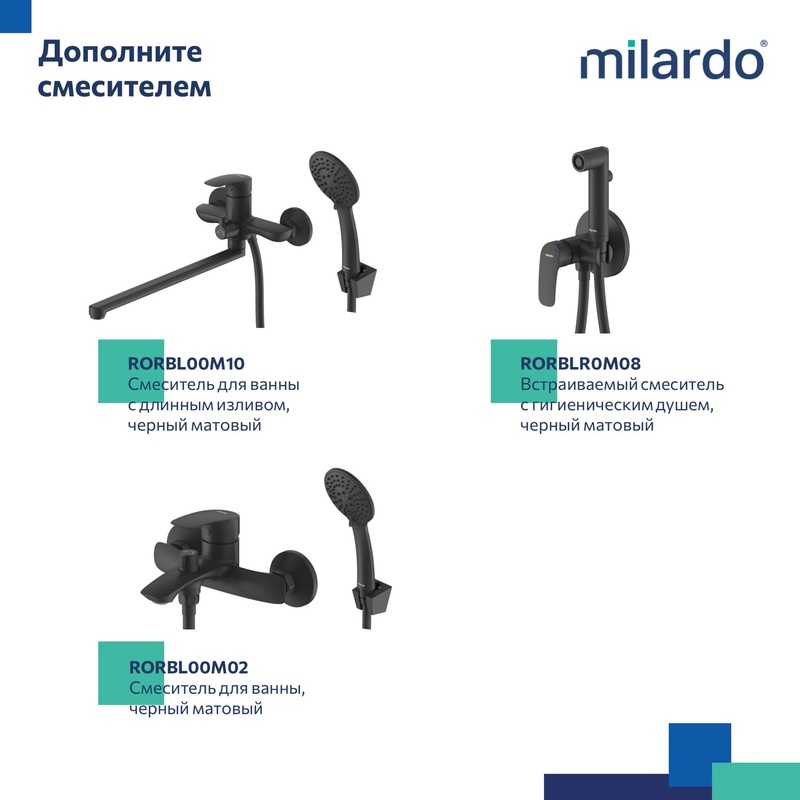 Дополните смесителем

milardo®

RORBL00M10
Смеситель для ванны с длинным изливом, черный матовый

RORBLR0M08
Встраиваемый смеситель с гигиеническим душем, черный матовый

RORBL00M02
Смеситель для ванны, черный матовый