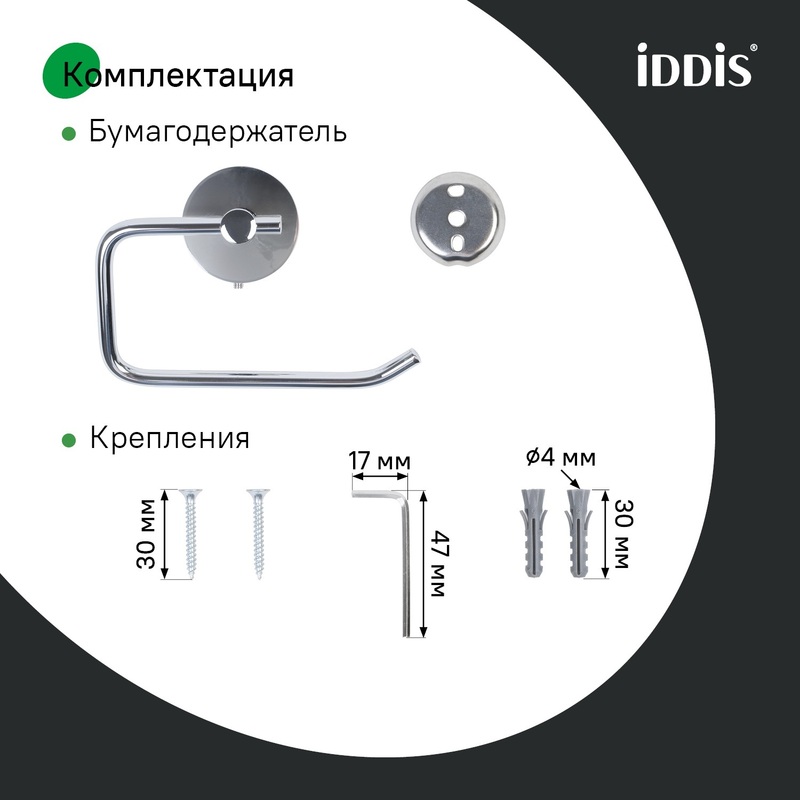 Комплектация

iDDiS®

Бумагодержатель

Крепления

30 мм

17 мм

47 мм

ø4 мм

30 мм