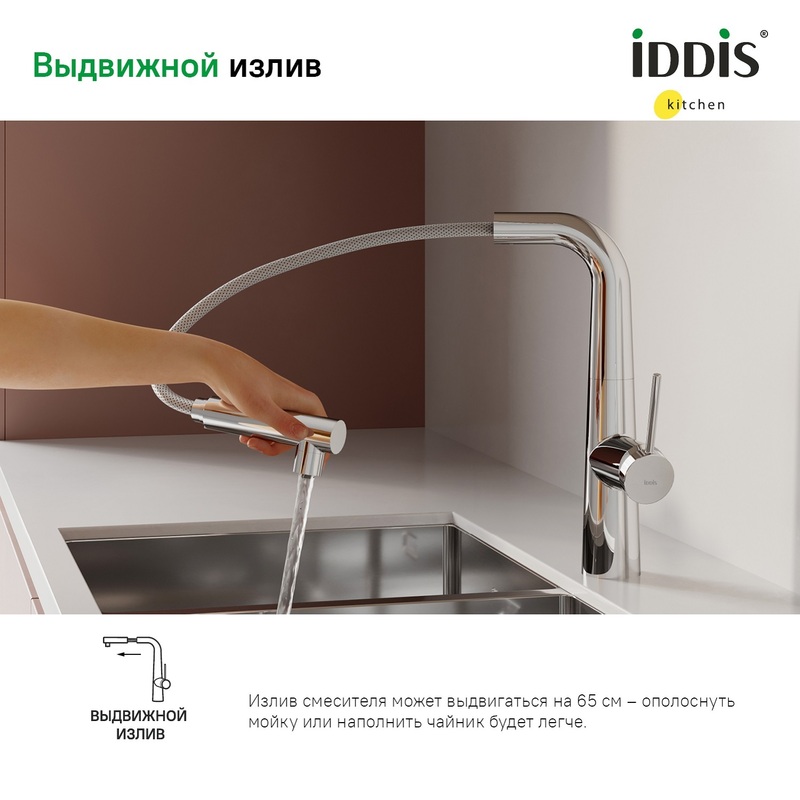 Выдвижной излив

iDDiS®
kitchen

iddis

ВЫДВИЖНОЙ ИЗЛИВ

Излив смесителя может выдвигаться на 65 см – ополоснуть мойку или наполнить чайник будет легче.