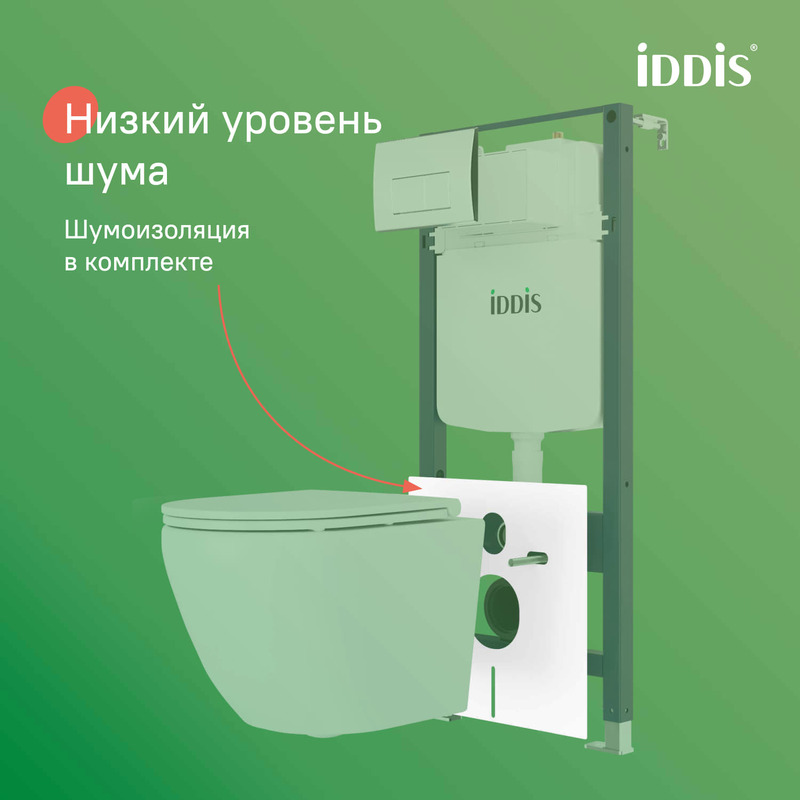 iDDiS®

Низкий уровень шума

Шумоизоляция в комплекте

iDDiS