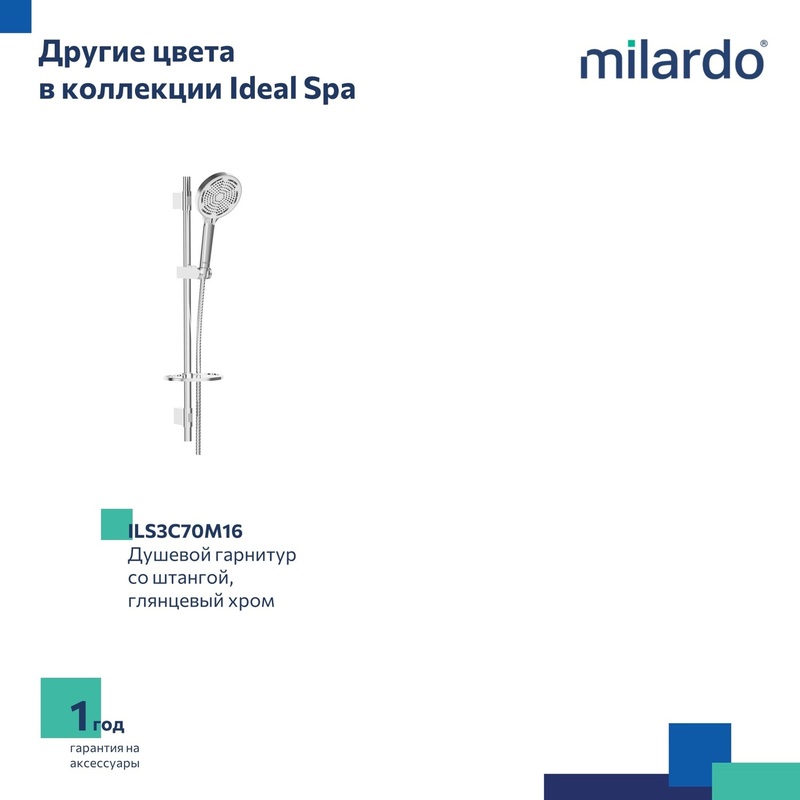 Другие цвета
в коллекции Ideal Spa

milardo®

ILS3C70M16
Душевой гарнитур со штангой, глянцевый хром

1 год
гарантия на аксессуары