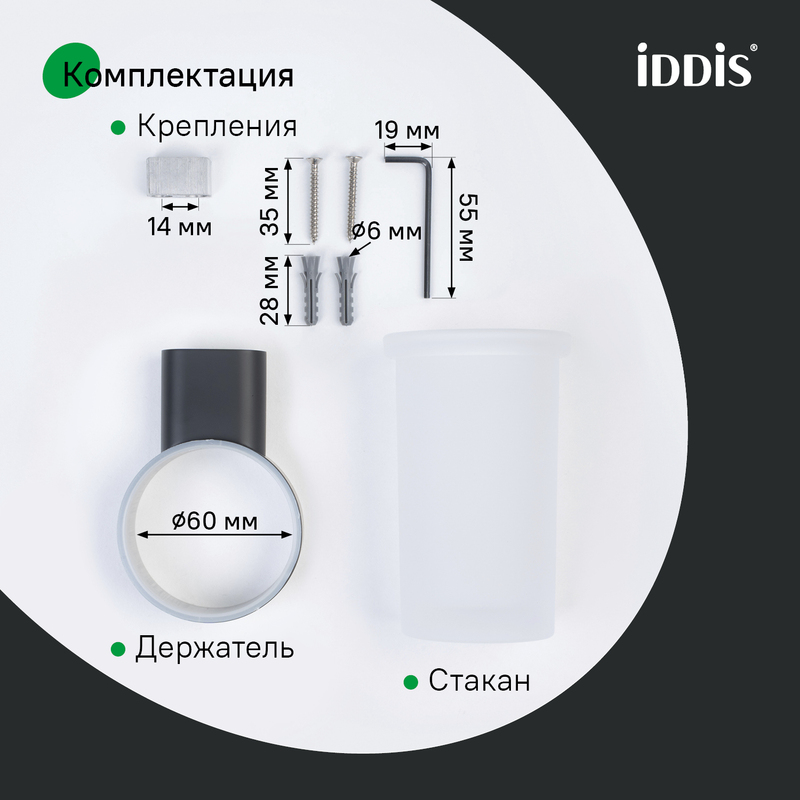 Комплектация

iDDiS®

Крепления

14 мм

35 мм

28 мм

ø6 мм

19 мм

55 мм

ø60 мм

Держатель

Стакан